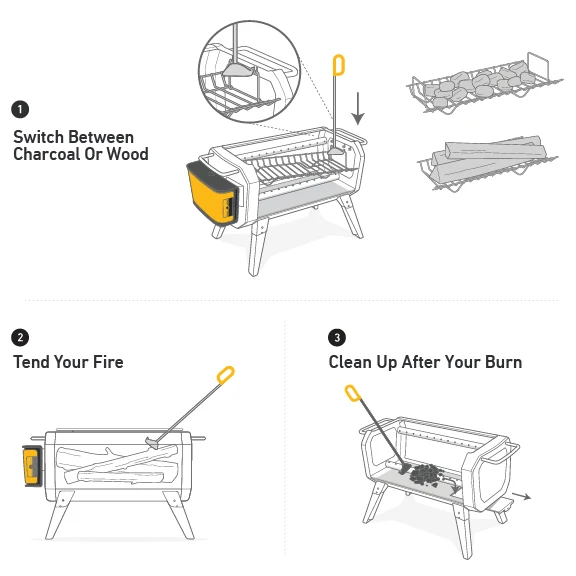 1
Switch Between Charcoal Or Wood

2
Tend Your Fire

3
Clean Up After Your Burn