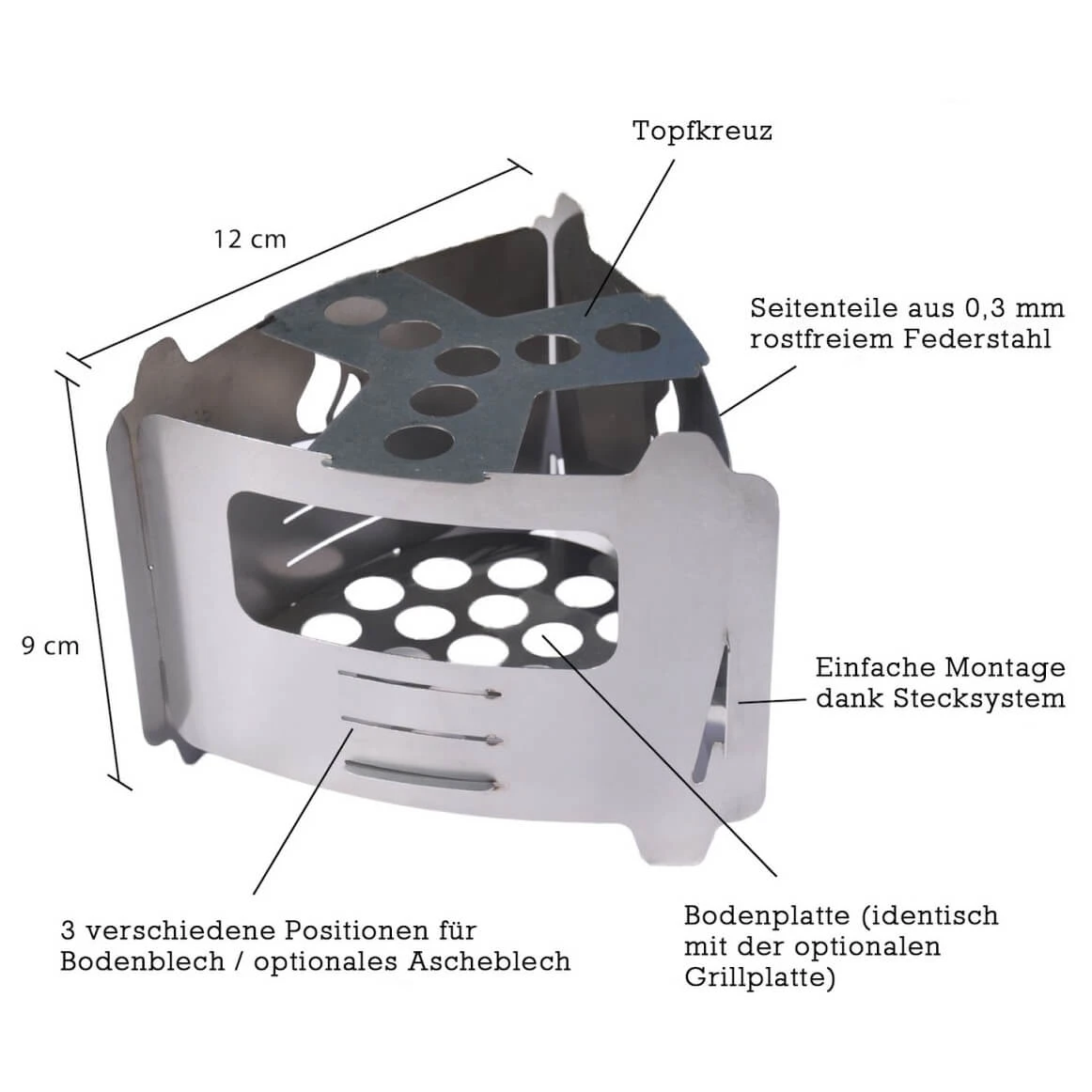 Topfkreuz

12 cm

Seitenteile aus 0,3 mm rostfreiem Federstahl

9 cm

Einfache Montage dank Stecksystem

3 verschiedene Positionen für Bodenblech / optionales Ascheblech

Bodenplatte (identisch mit der optionalen Grillplatte)